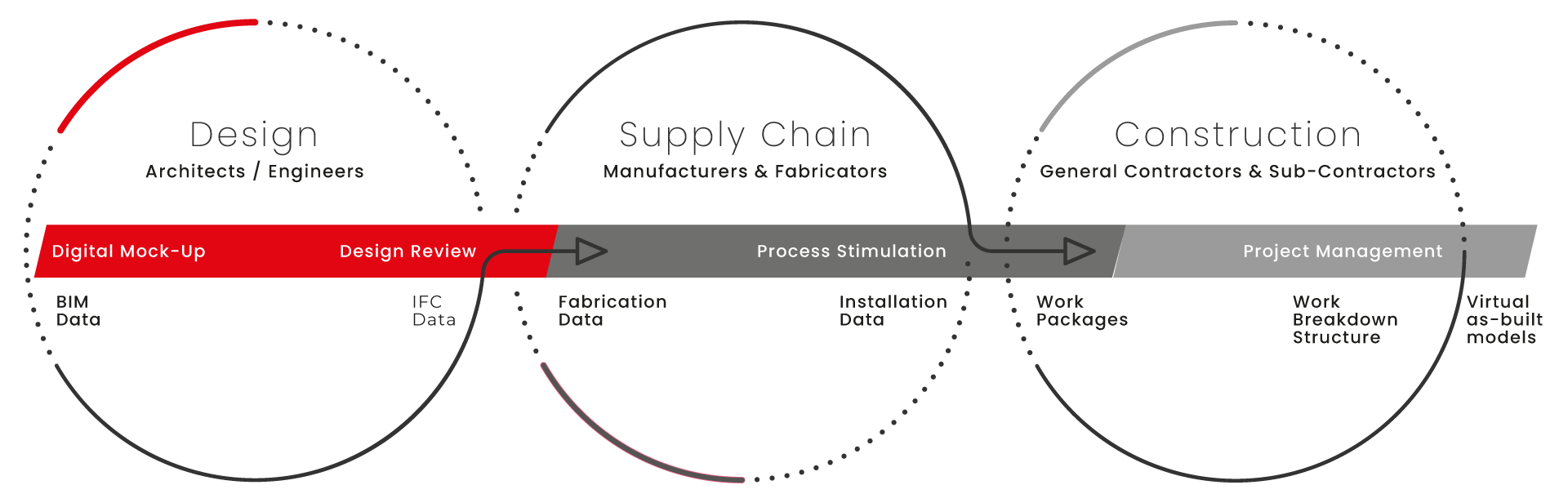 Design
Architects / Engineers

Supply Chain
Manufacturers & Fabricators

Construction
General Contractors & Sub-Contractors

Digital Mock-Up

Design Review

Process Stimulation

Project Management

BIM Data

IFC Data

Fabrication Data

Installation Data

Work Packages

Work Breakdown Structure

Virtual as-built models